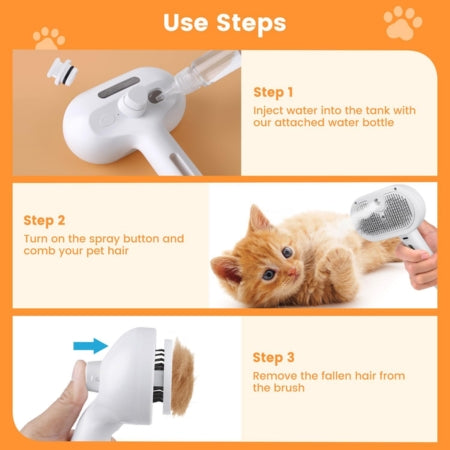 Use Steps

Step 1
Inject water into the tank with our attached water bottle

Step 2
Turn on the spray button and comb your pet hair

Step 3
Remove the fallen hair from the brush