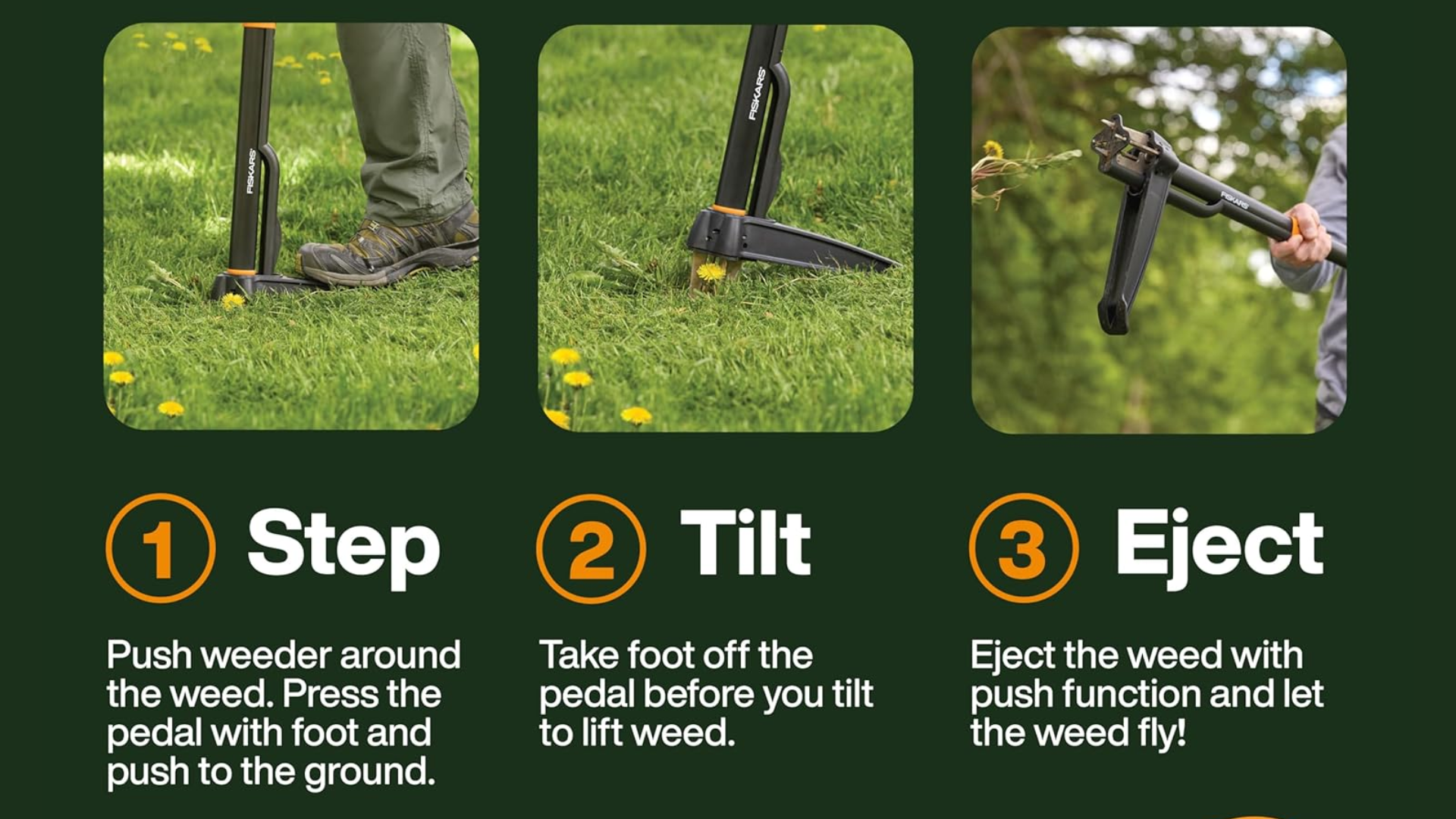 FISKARS

FISKARS

FISKARS

1 Step

Push weeder around the weed. Press the pedal with foot and push to the ground.

2 Tilt

Take foot off the pedal before you tilt to lift weed.

3 Eject

Eject the weed with push function and let the weed fly!