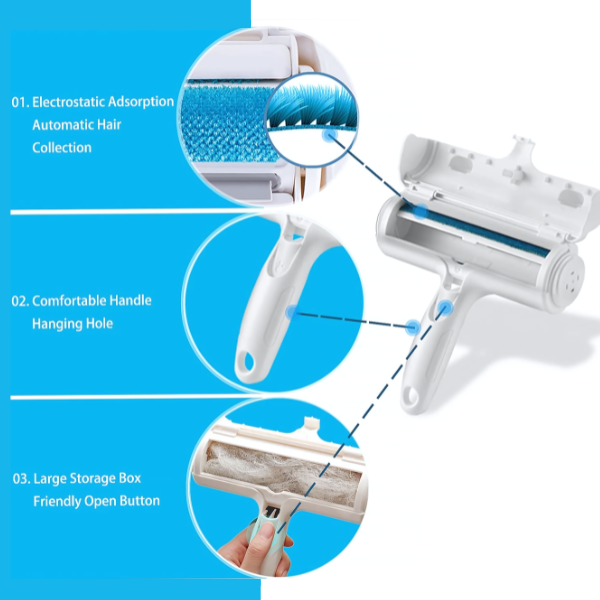 01. Electrostatic Adsorption
Automatic Hair
Collection

02. Comfortable Handle
Hanging Hole

03. Large Storage Box
Friendly Open Button